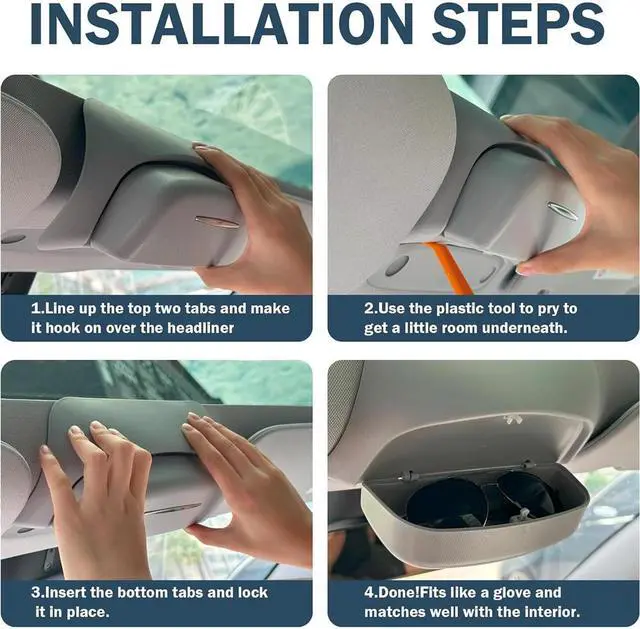 INSTALLATION STEPS

1.Line up the top two tabs and make it hook on over the headliner

2.Use the plastic tool to pry to get a little room underneath.

3.Insert the bottom tabs and lock it in place.

4.Done!Fits like a glove and matches well with the interior.