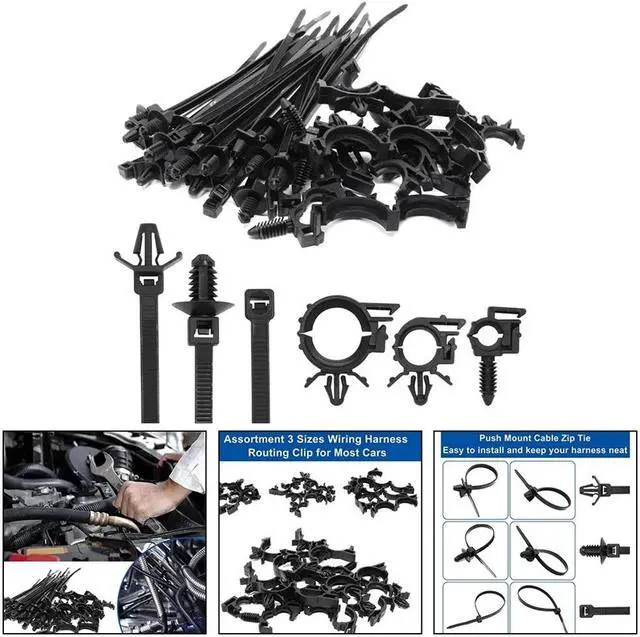 Assortment 3 Sizes Wiring Harness Routing Clip for Most Cars

Push Mount Cable Zip Tie
Easy to install and keep your harness neat