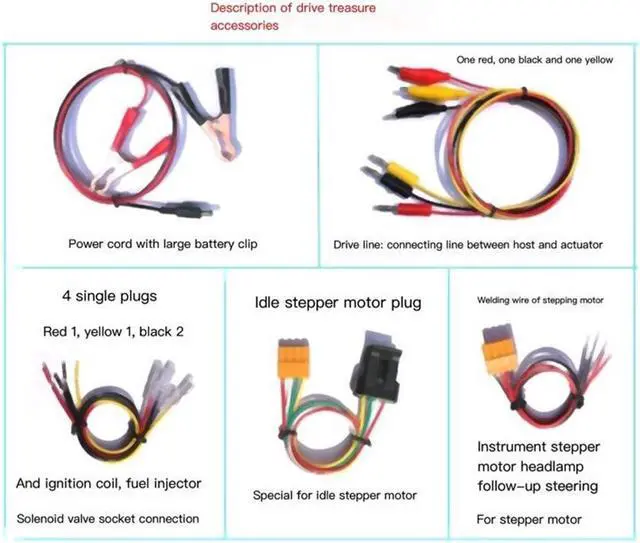 Description of drive treasure accessories

Power cord with large battery clip

One red, one black and one yellow

Drive line: connecting line between host and actuator

4 single plugs

Red 1, yellow 1, black 2

And ignition coil, fuel injector

Solenoid valve socket connection

Idle stepper motor plug

Special for idle stepper motor

Welding wire of stepping motor

Instrument stepper motor headlamp follow-up steering

For stepper motor