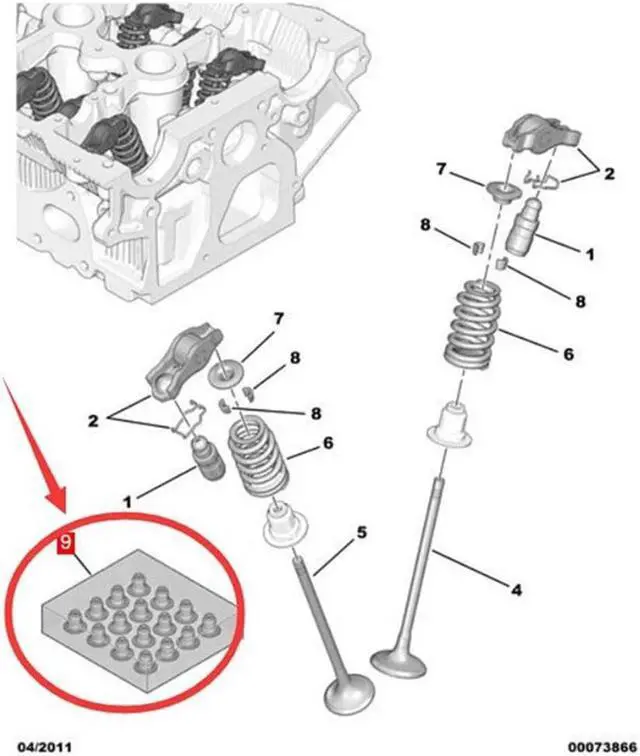 7
2
8
1
8
6
7
8
2
8
6
1
5
4
9
04/2011
00073866