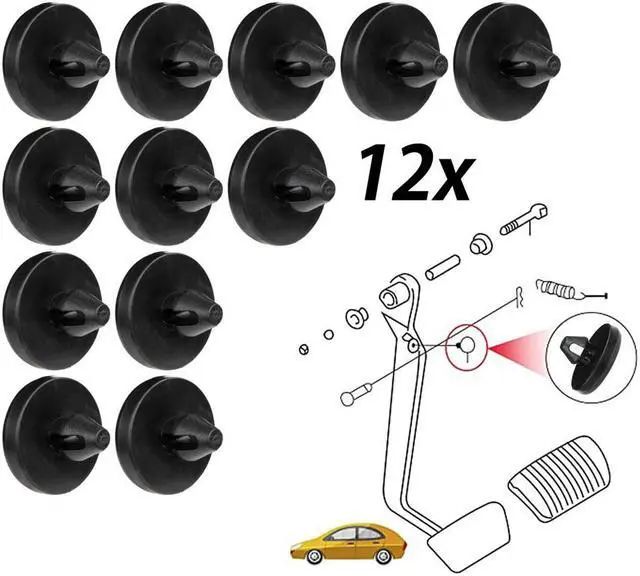 12x