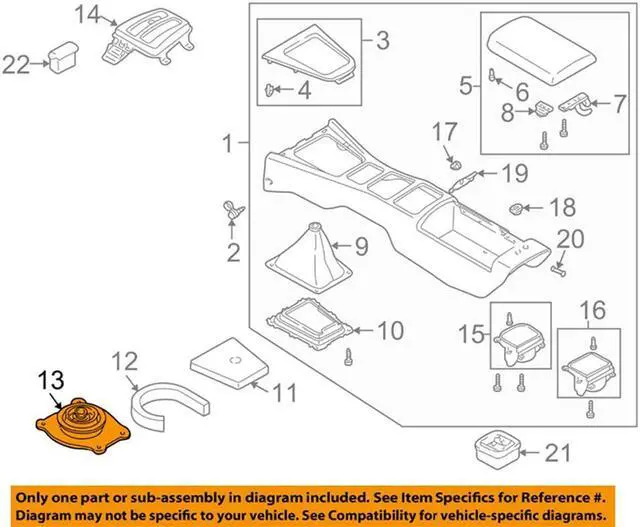 14
22
3
4
5
6
8
7
1
17
19
18
2
9
20
10
15
16
12
11
13
21

Only one part or sub-assembly in diagram included. See Item Specifics for Reference #. Diagram may not be specific to your vehicle. See Compatibility for vehicle-specific diagrams.