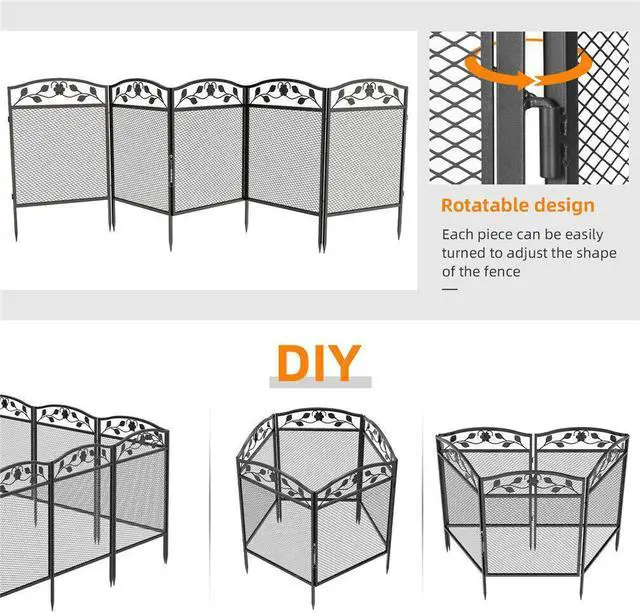 Rotatable design

Each piece can be easily turned to adjust the shape of the fence

DIY