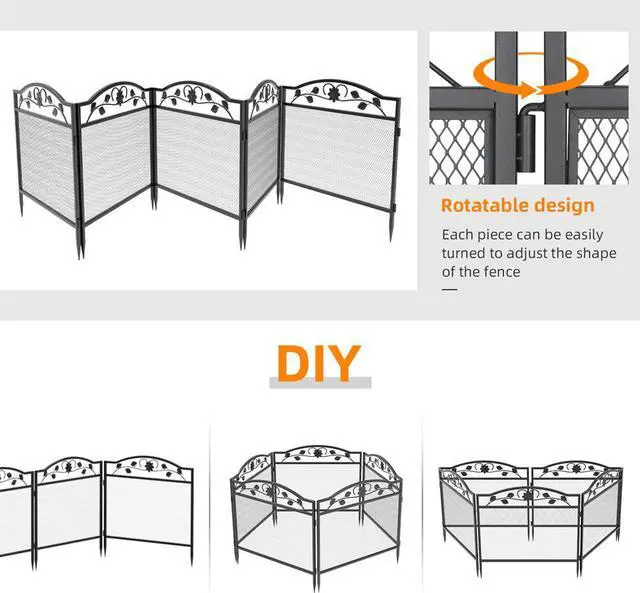 Rotatable design

Each piece can be easily turned to adjust the shape of the fence

DIY