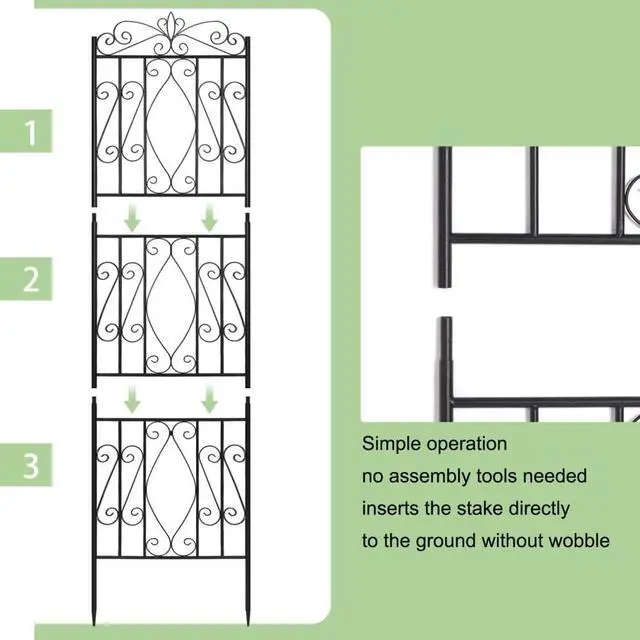 1

2

3

Simple operation
no assembly tools needed
inserts the stake directly
to the ground without wobble