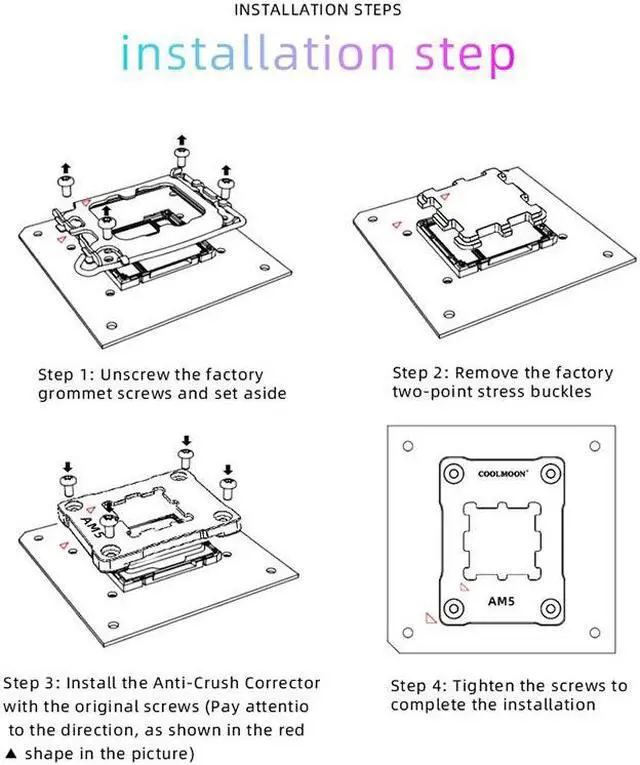 INSTALLATION STEPS

installation step

Step 1: Unscrew the factory grommet screws and set aside

Step 2: Remove the factory two-point stress buckles

AM5

COOLMOON

AM5

Step 3: Install the Anti-Crush Corrector with the original screws (Pay attentio to the direction, as shown in the red ▲ shape in the picture)

Step 4: Tighten the screws to complete the installation