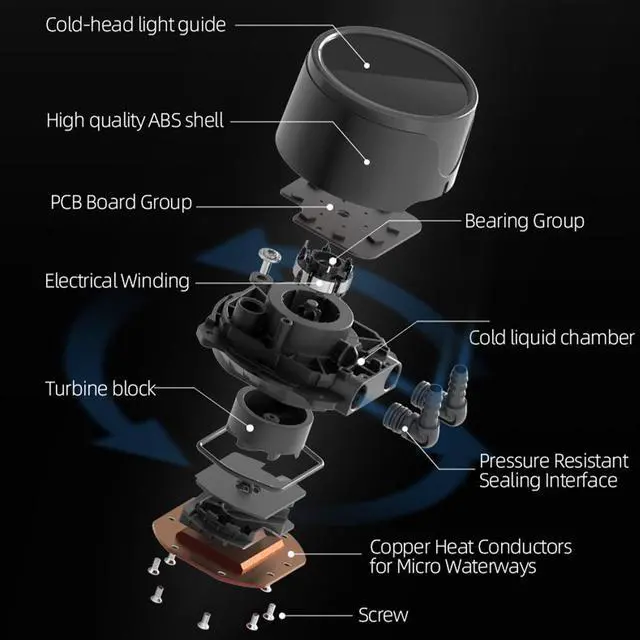 Cold-head light guide

High quality ABS shell

PCB Board Group

Bearing Group

Electrical Winding

Cold liquid chamber

Turbine block

Pressure Resistant Sealing Interface

Copper Heat Conductors for Micro Waterways

Screw