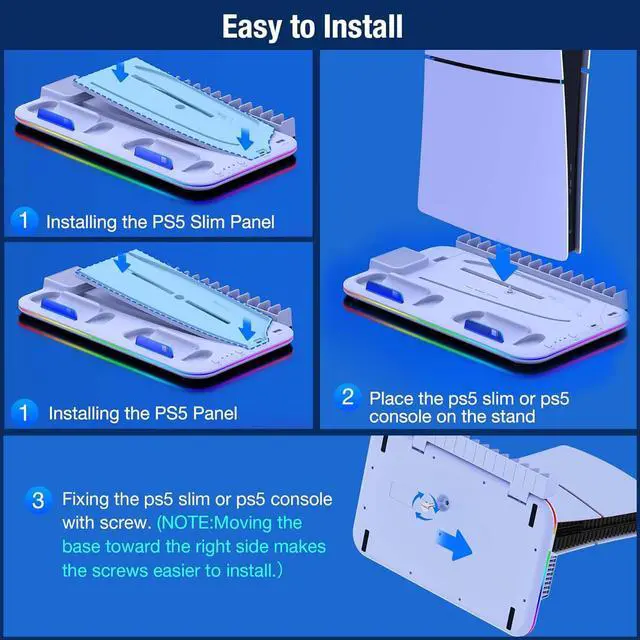 Easy to Install

1 Installing the PS5 Slim Panel

1 Installing the PS5 Panel

2 Place the ps5 slim or ps5 console on the stand

3 Fixing the ps5 slim or ps5 console with screw. (NOTE:Moving the base toward the right side makes the screws easier to install.)