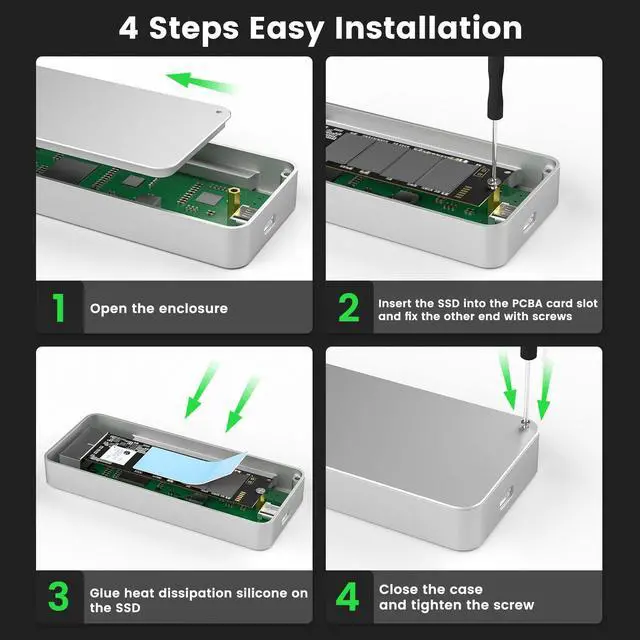 4 Steps Easy Installation

1 Open the enclosure

2 Insert the SSD into the PCBA card slot and fix the other end with screws

3 Glue heat dissipation silicone on the SSD

4 Close the case and tighten the screw