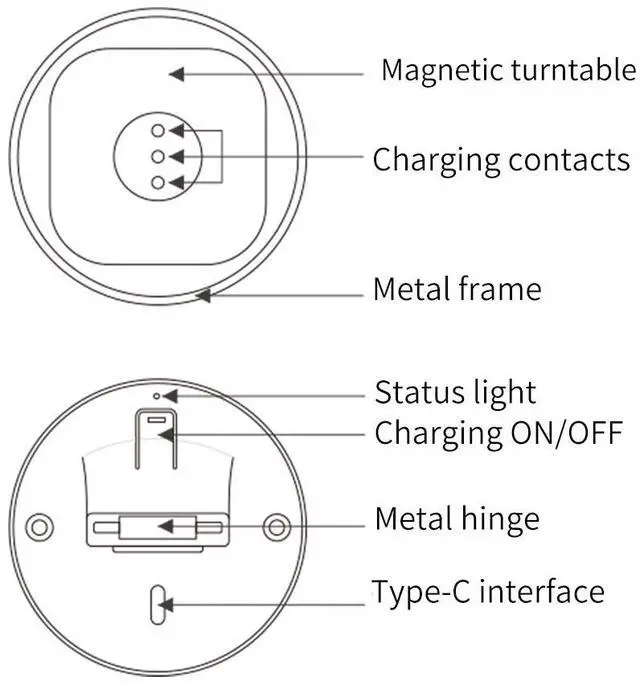 Magnetic turntable

Charging contacts

Metal frame

Status light

Charging ON/OFF

Metal hinge

Type-C interface