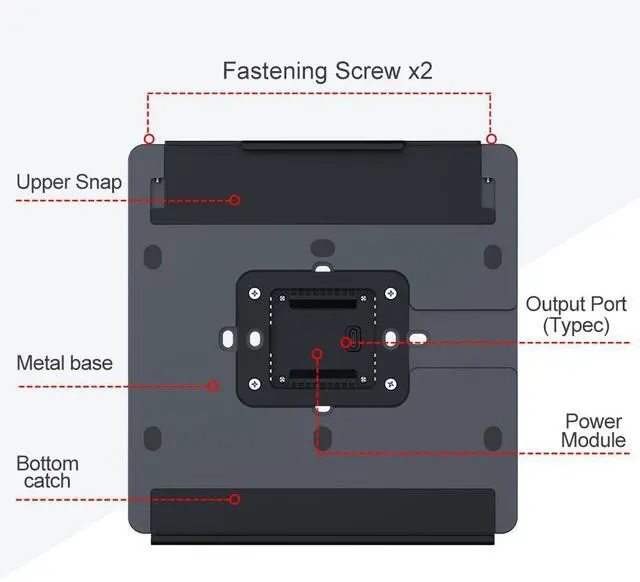 Fastening Screw x2

Upper Snap

Output Port (Typec)

Metal base

Power Module

Bottom catch