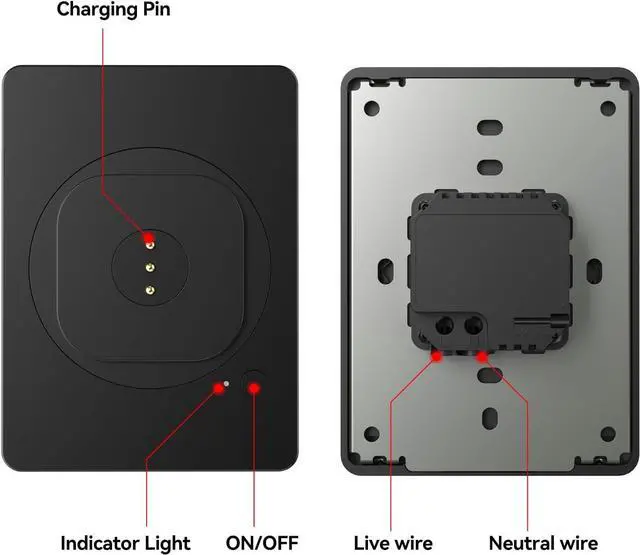 Charging Pin

Indicator Light

ON/OFF

Live wire

Neutral wire