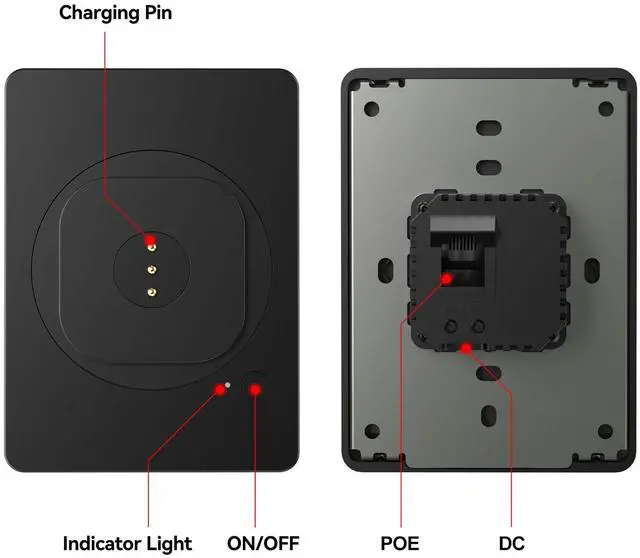 Charging Pin

Indicator Light

ON/OFF

POE

DC