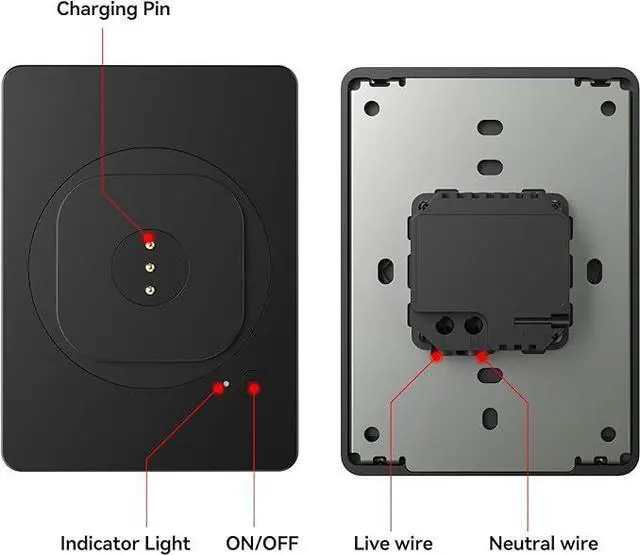 Charging Pin

Indicator Light

ON/OFF

Live wire

Neutral wire