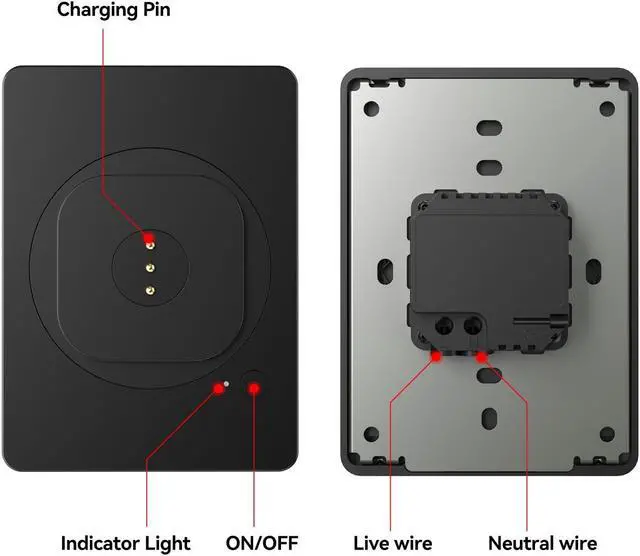 Charging Pin

Indicator Light
ON/OFF
Live wire
Neutral wire