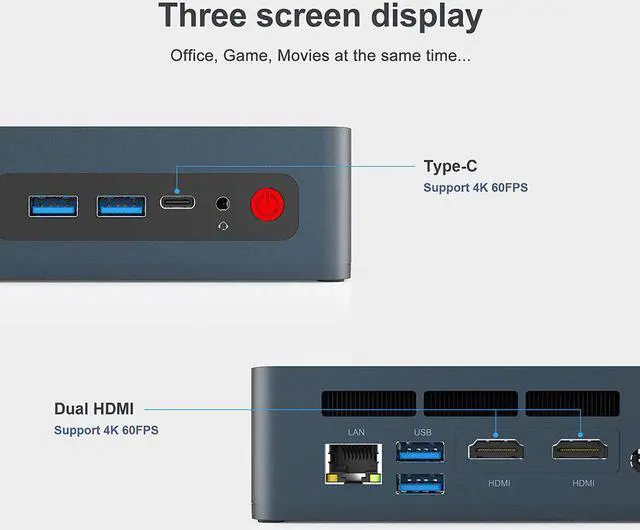 Three screen display

Office, Game, Movies at the same time...

Type-C
Support 4K 60FPS

Dual HDMI
Support 4K 60FPS

LAN
USB
HDMI
HDMI