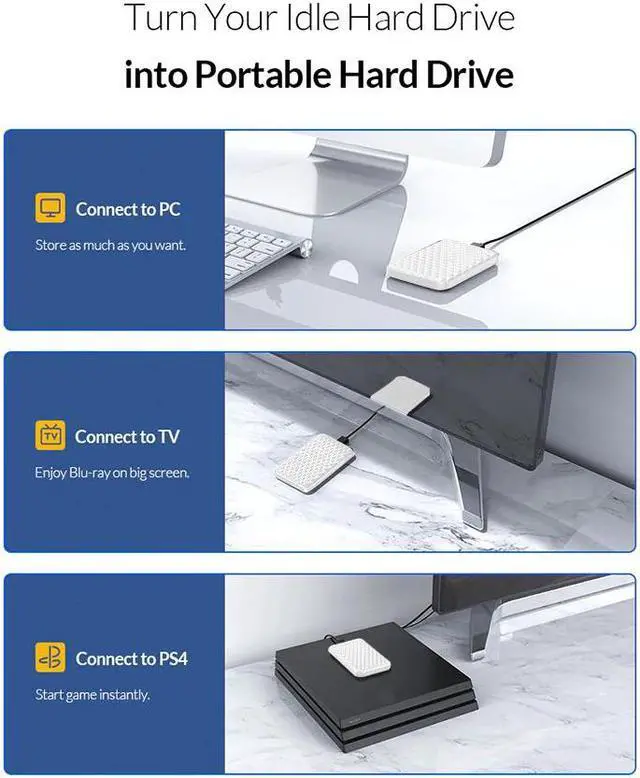 Turn Your Idle Hard Drive

into Portable Hard Drive

Connect to PC

Store as much as you want.

TV

Connect to TV

Enjoy Blu-ray on big screen.

Connect to PS4

Start game instantly.