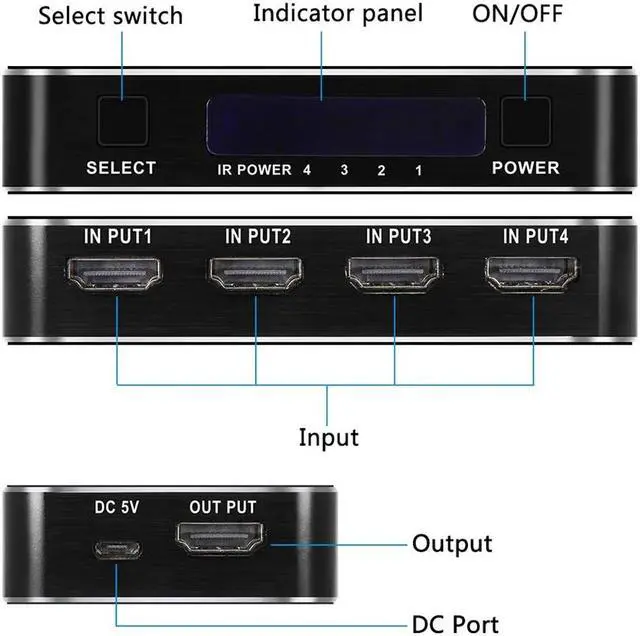 Select switch
Indicator panel
ON/OFF

SELECT
IR POWER 4 3 2 1
POWER

IN PUT1
IN PUT2
IN PUT3
IN PUT4

Input

DC 5V
OUT PUT
Output
DC Port