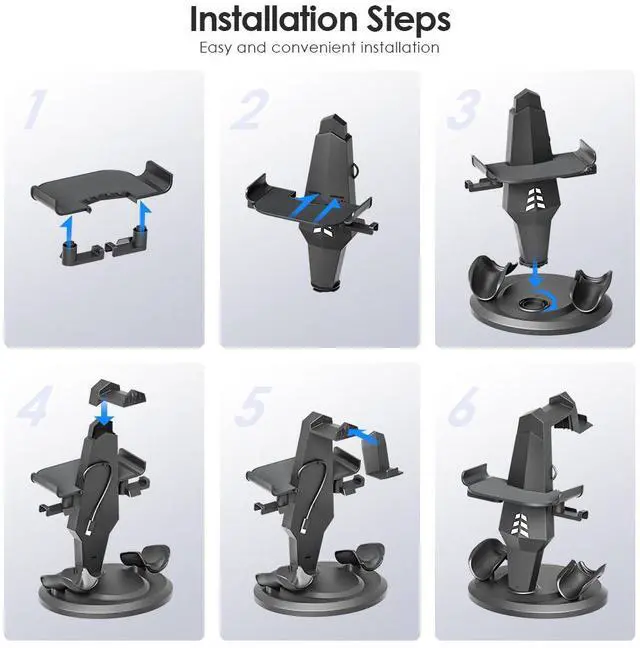 Installation Steps
Easy and convenient installation

1

2

3

4

5

6