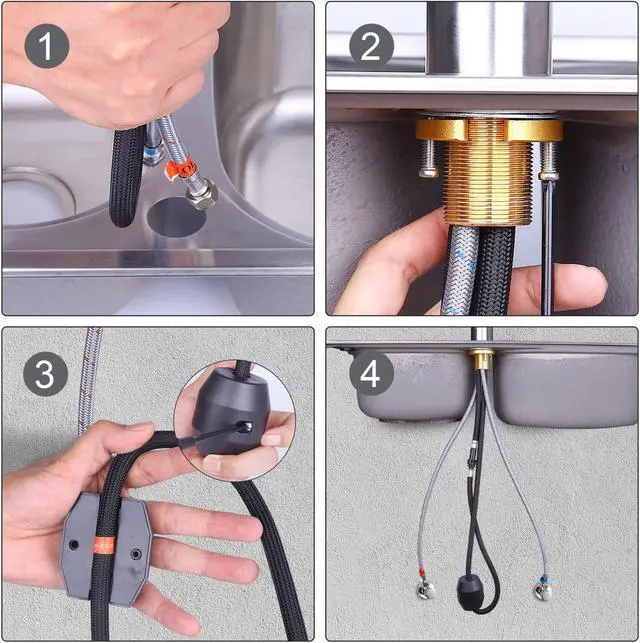 1

2

3

4