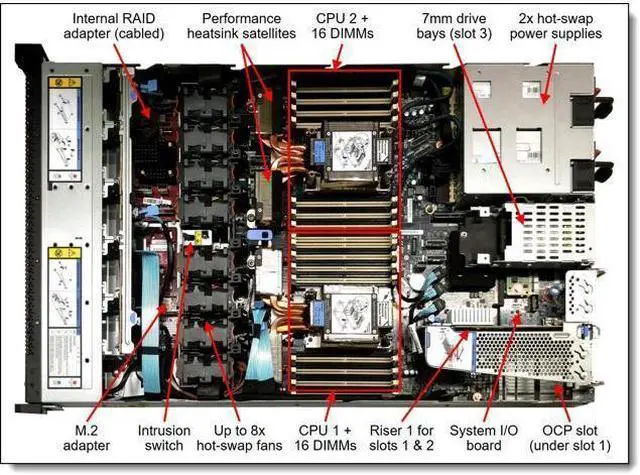 Internal RAID adapter (cabled)

Performance heatsink satellites

CPU 2 + 16 DIMMs

7mm drive bays (slot 3)

2x hot-swap power supplies

M.2 adapter

Intrusion switch

Up to 8x hot-swap fans

CPU 1 + 16 DIMMs

Riser 1 for slots 1 & 2

System I/O board

OCP slot (under slot 1)