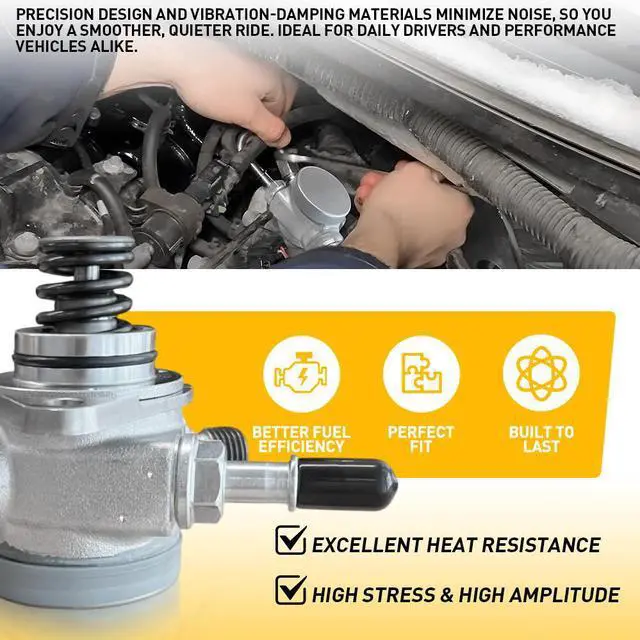 PRECISION DESIGN AND VIBRATION-DAMPING MATERIALS MINIMIZE NOISE, SO YOU ENJOY A SMOOTHER, QUIETER RIDE. IDEAL FOR DAILY DRIVERS AND PERFORMANCE VEHICLES ALIKE.

BETTER FUEL EFFICIENCY

PERFECT FIT

BUILT TO LAST

EXCELLENT HEAT RESISTANCE

HIGH STRESS & HIGH AMPLITUDE