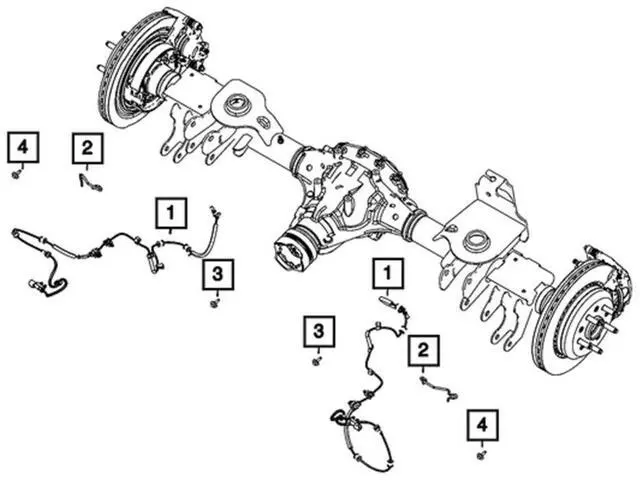 4
2
1
3
1
3
2
4