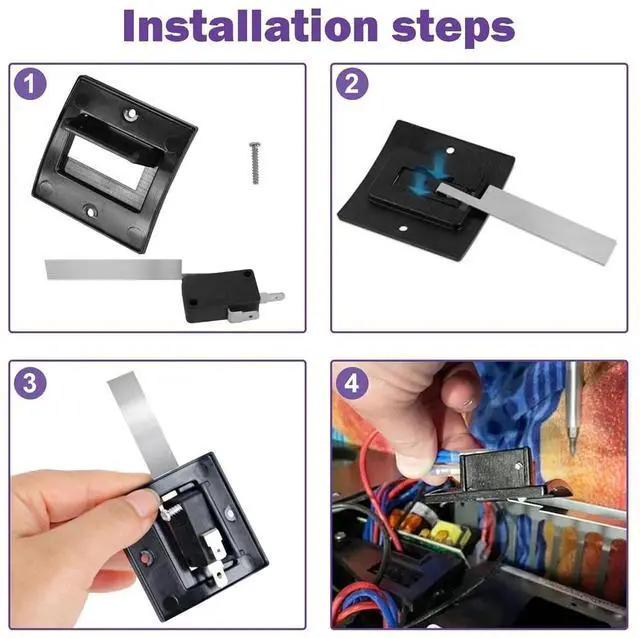 Installation steps

1

2

3

4