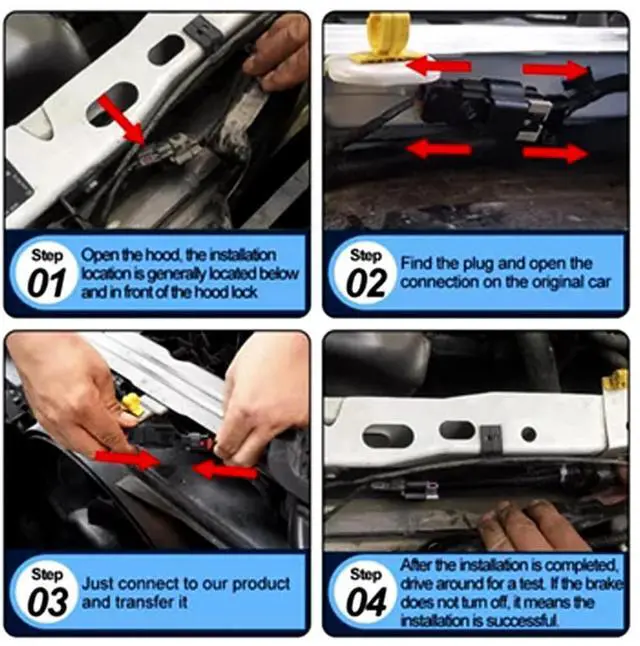 Step 01 Open the hood, the installation location is generally located below and in front of the hood lock

Step 02 Find the plug and open the connection on the original car

Step 03 Just connect to our product and transfer it

Step 04 After the installation is completed, drive around for a test. If the brake does not turn off, it means the installation is successful.