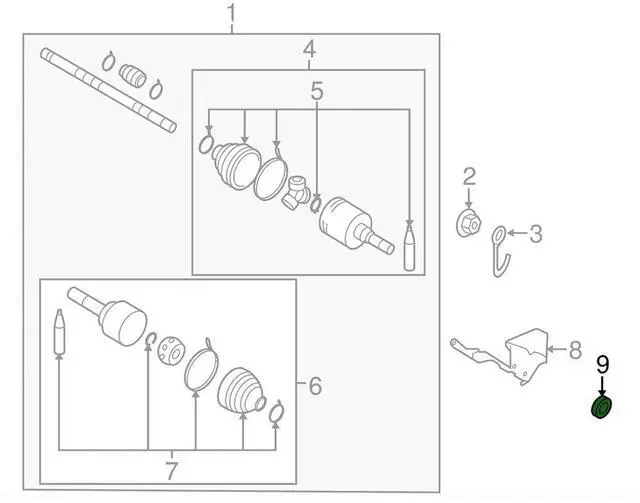 1
4
5
2
3
8
9
6
7