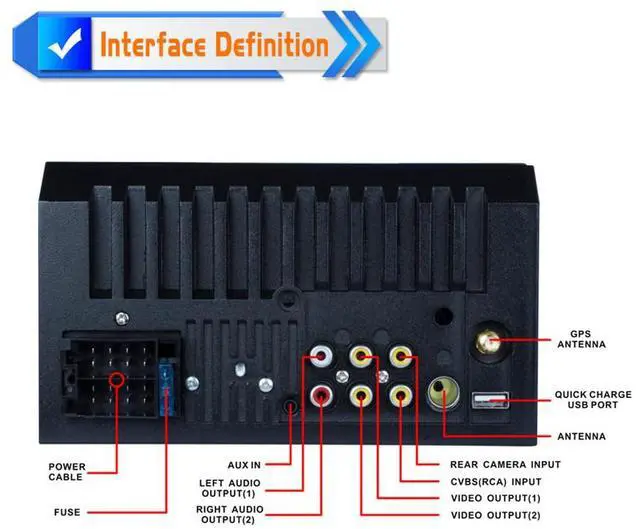 Interface Definition

GPS ANTENNA

QUICK CHARGE USB PORT

ANTENNA

POWER CABLE

FUSE

AUX IN

LEFT AUDIO OUTPUT(1)

RIGHT AUDIO OUTPUT(2)

REAR CAMERA INPUT

CVBS(RCA) INPUT

VIDEO OUTPUT(1)

VIDEO OUTPUT(2)