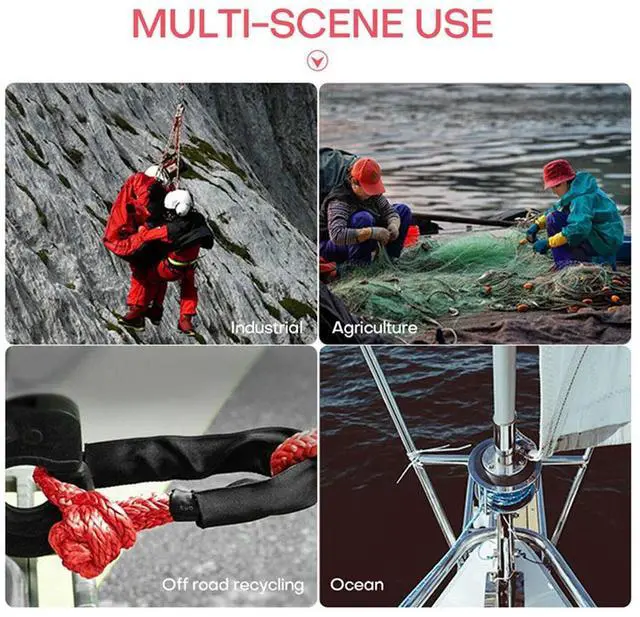 MULTI-SCENE USE

Industrial

Agriculture

Off road recycling

Ocean