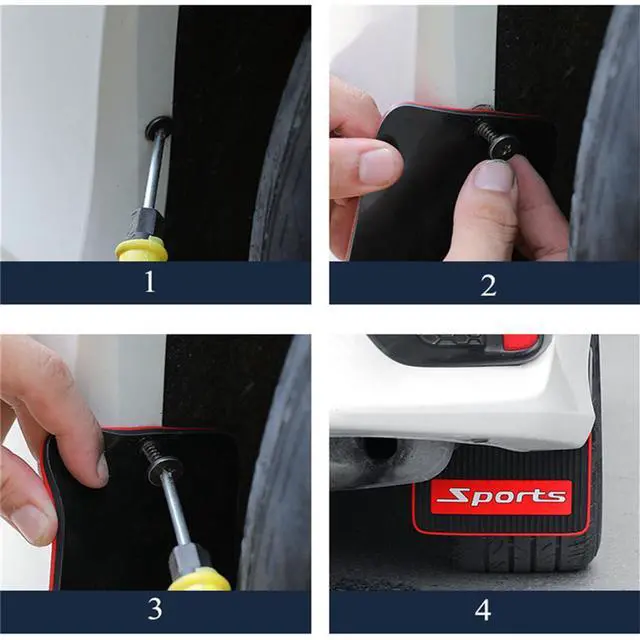 1

2

3

Sports

4