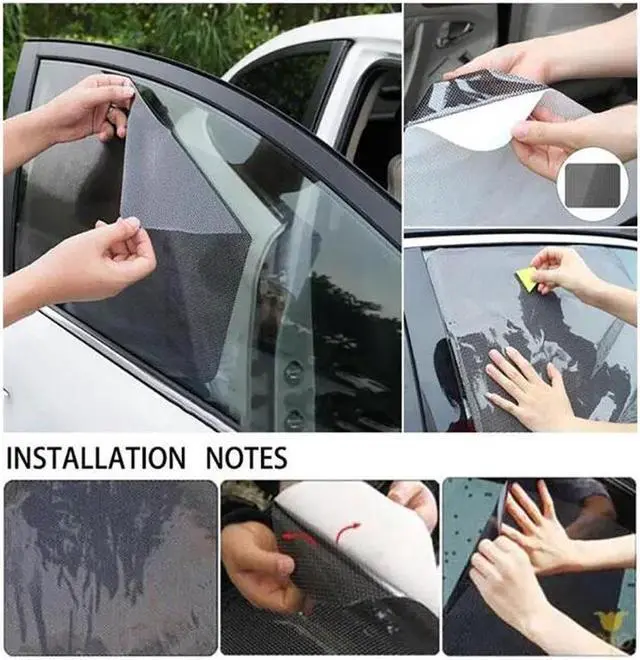 INSTALLATION NOTES