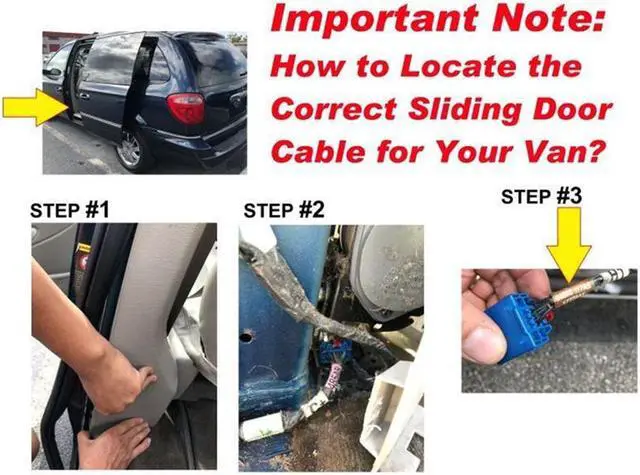 Important Note:
How to Locate the Correct Sliding Door Cable for Your Van?

STEP #1

STEP #2

STEP #3