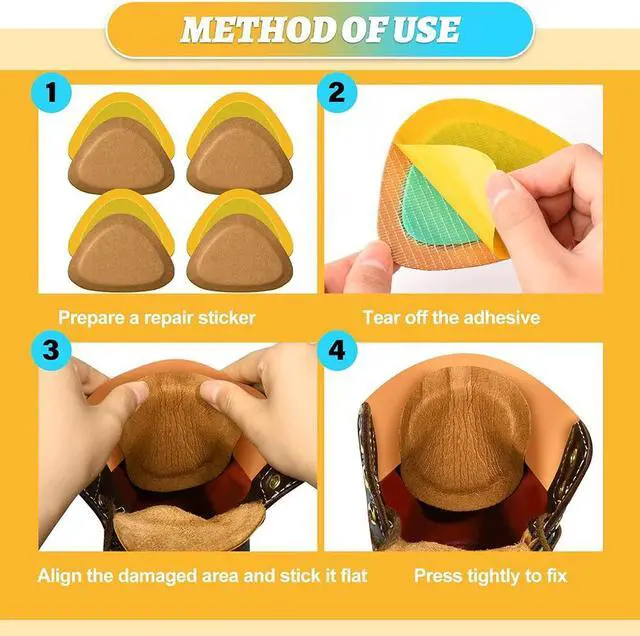 METHOD OF USE

1

Prepare a repair sticker

2

Tear off the adhesive

3

Align the damaged area and stick it flat

4

Press tightly to fix