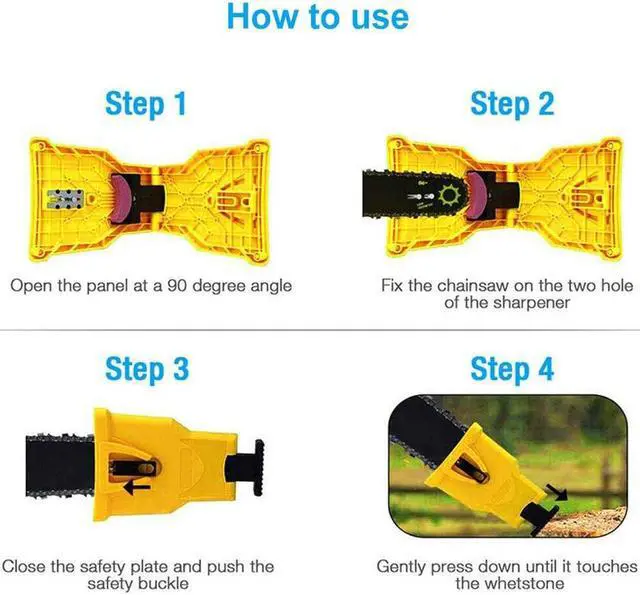 How to use

Step 1

Open the panel at a 90 degree angle

Step 2

Fix the chainsaw on the two hole of the sharpener

Step 3

Close the safety plate and push the safety buckle

Step 4

Gently press down until it touches the whetstone