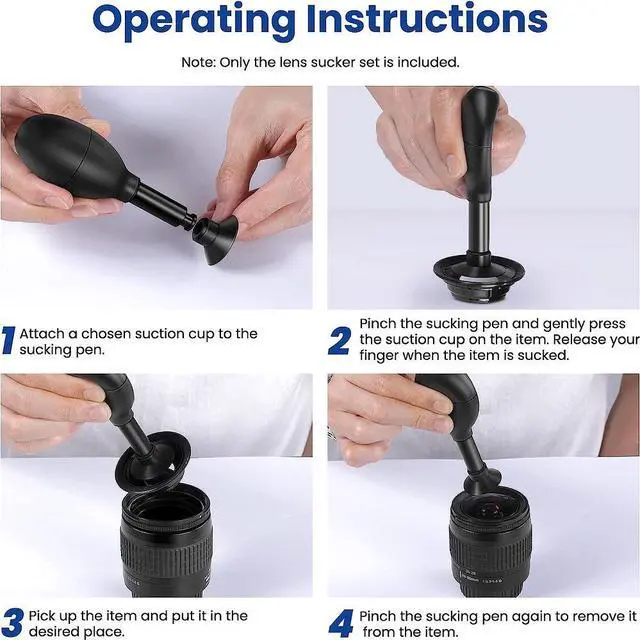 Operating Instructions

Note: Only the lens sucker set is included.

1 Attach a chosen suction cup to the sucking pen.

2 Pinch the sucking pen and gently press the suction cup on the item. Release your finger when the item is sucked.

3 Pick up the item and put it in the desired place.

4 Pinch the sucking pen again to remove it from the item.