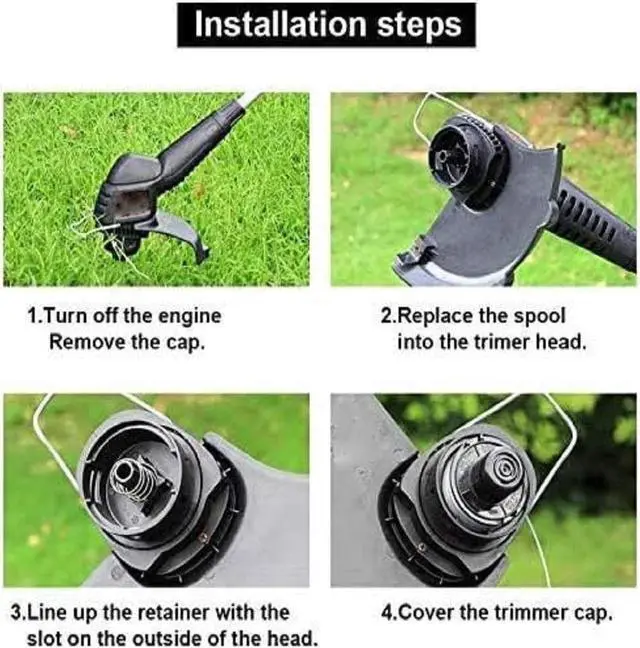 Installation steps

1.Turn off the engine
Remove the cap.

2.Replace the spool
into the trimer head.

3.Line up the retainer with the slot on the outside of the head.

4.Cover the trimmer cap.