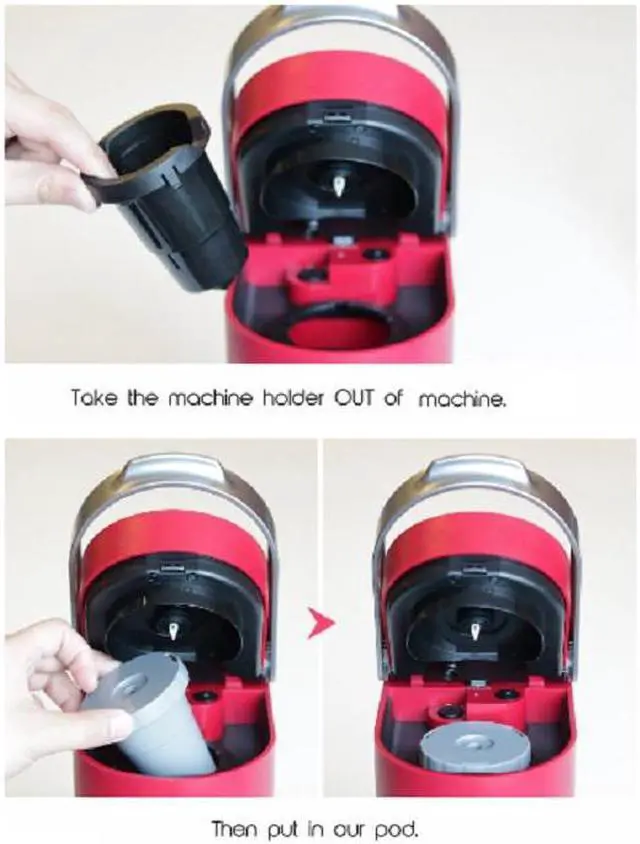 Take the machine holder OUT of machine.

Then put in our pod.