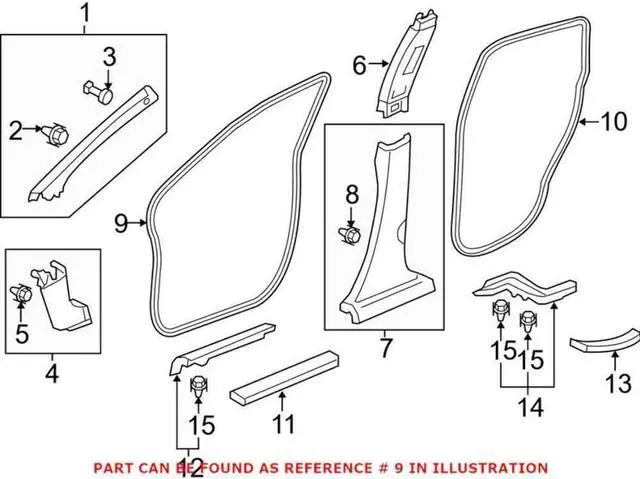 1
3
2
6
10
9
8
5
4
7
15
15
13
14
15
11
12
PART CAN BE FOUND AS REFERENCE # 9 IN ILLUSTRATION