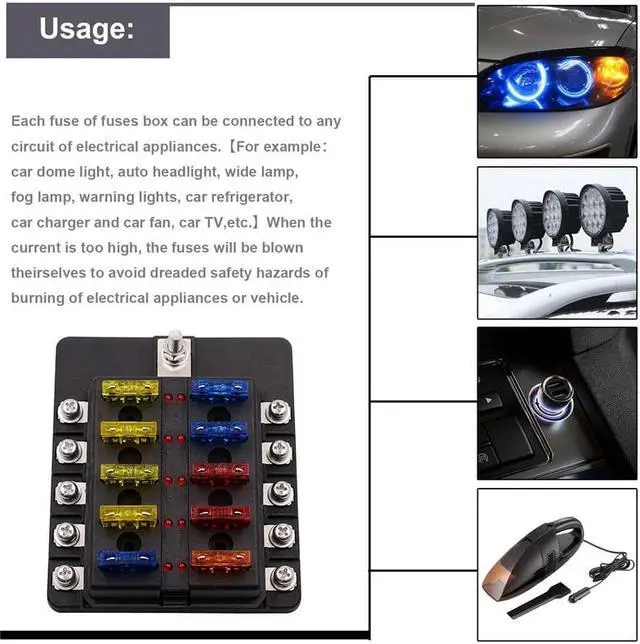 Usage:

Each fuse of fuses box can be connected to any circuit of electrical appliances.【For example: car dome light, auto headlight, wide lamp, fog lamp, warning lights, car refrigerator, car charger and car fan, car TV,etc.】When the current is too high, the fuses will be blown theirselves to avoid dreaded safety hazards of burning of electrical appliances or vehicle.