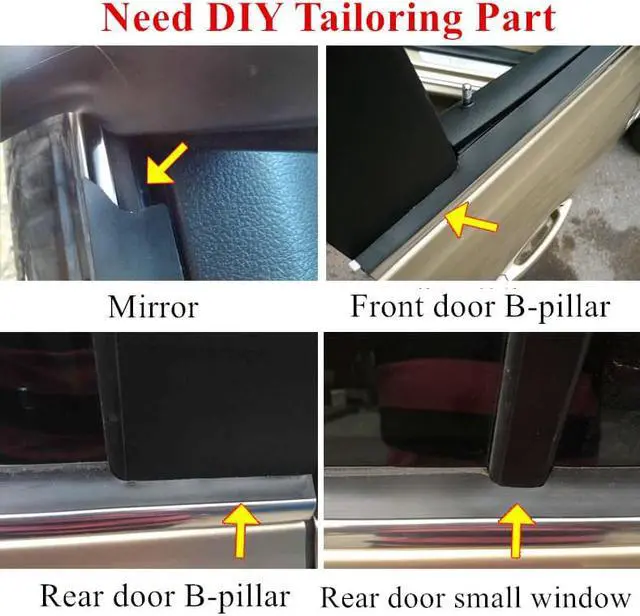 Need DIY Tailoring Part

Mirror

Front door B-pillar

Rear door B-pillar

Rear door small window