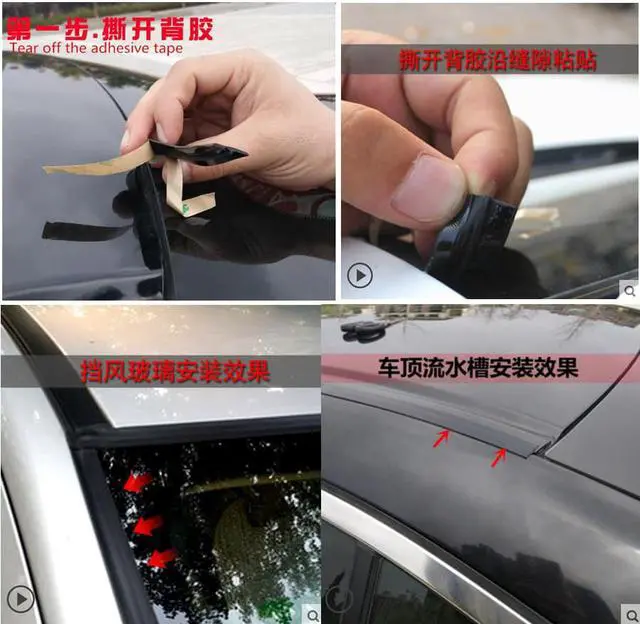 第一步.撕开背胶
Tear off the adhesive tape

撕开背胶沿缝隙粘贴

挡风玻璃安装效果

车顶流水槽安装效果