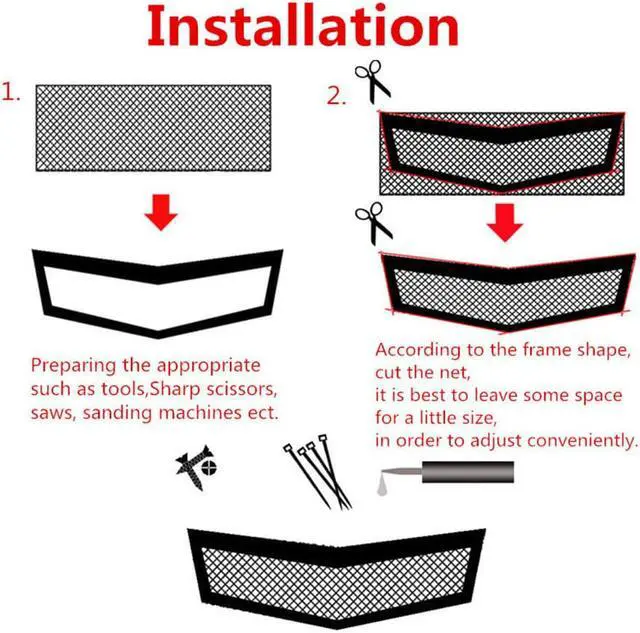 Installation

1.

Preparing the appropriate such as tools,Sharp scissors, saws, sanding machines ect.

2.

According to the frame shape, cut the net, it is best to leave some space for a little size, in order to adjust conveniently.