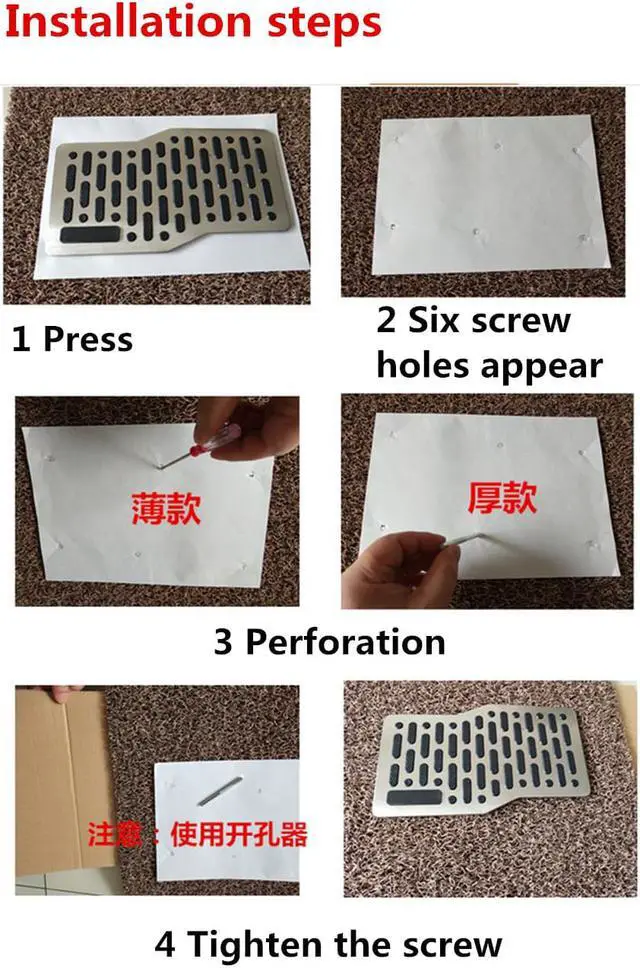 Installation steps

1 Press

2 Six screw holes appear

薄款

厚款

3 Perforation

注意：使用开孔器

4 Tighten the screw