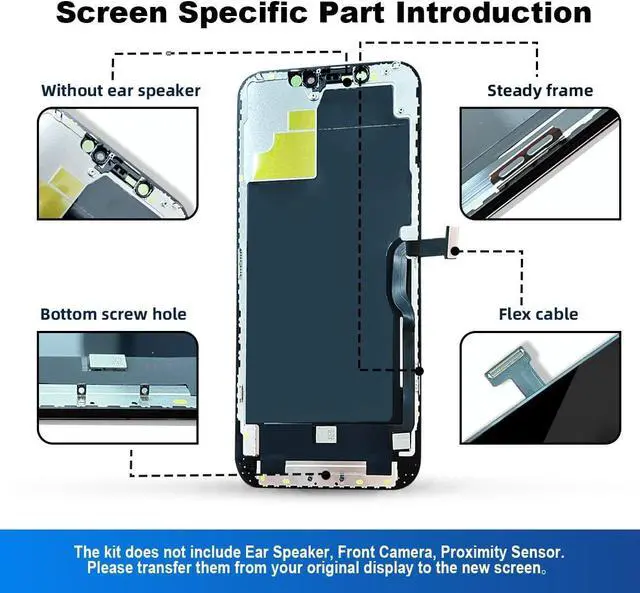 Screen Specific Part Introduction

Without ear speaker

Steady frame

Bottom screw hole

Flex cable

The kit does not include Ear Speaker, Front Camera, Proximity Sensor.
Please transfer them from your original display to the new screen。