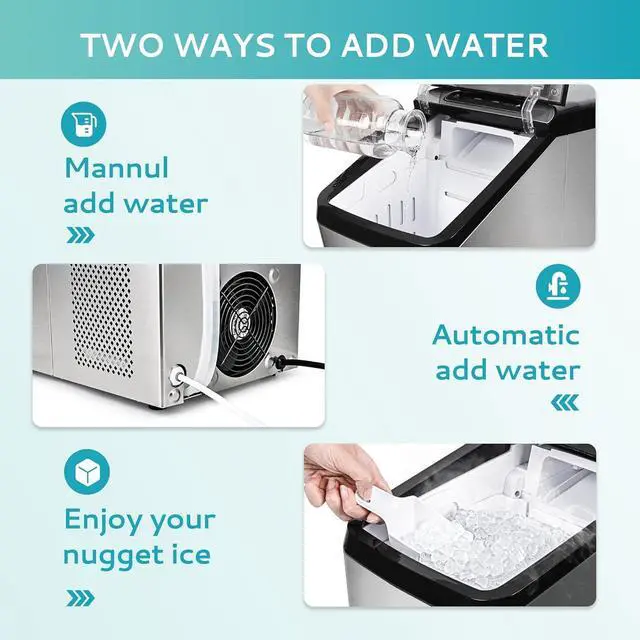 TWO WAYS TO ADD WATER

Mannul add water

Automatic add water

Enjoy your nugget ice