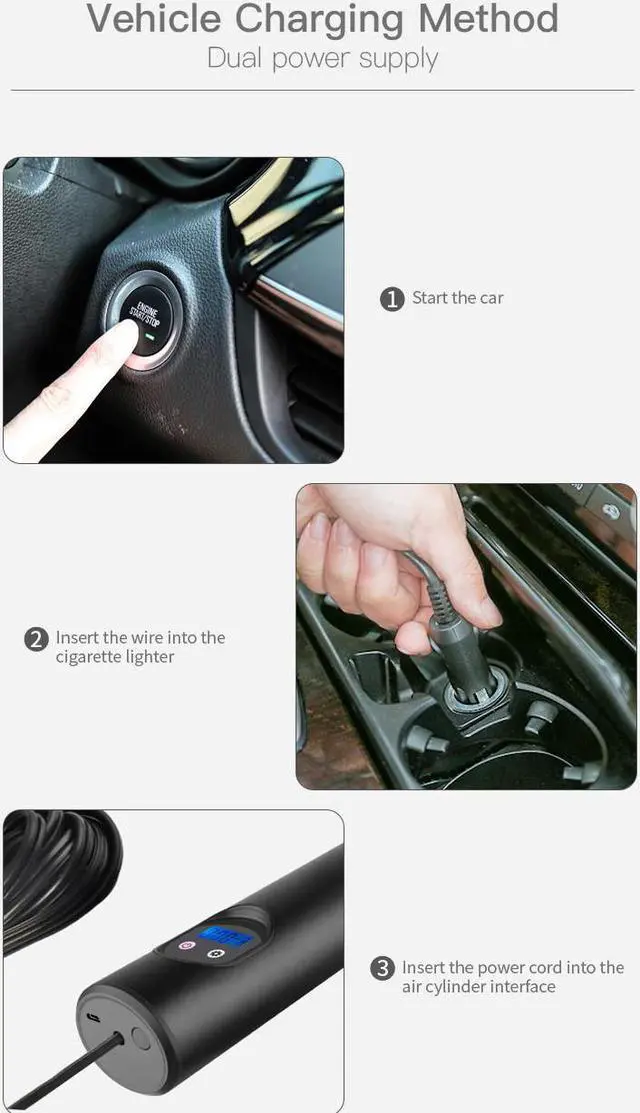 Vehicle Charging Method
Dual power supply

ENGINE START/STOP

1 Start the car

2 Insert the wire into the cigarette lighter

3 Insert the power cord into the air cylinder interface