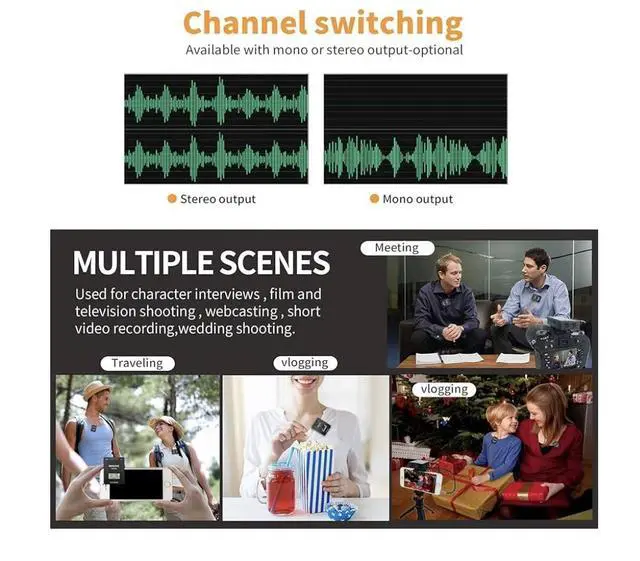 Channel switching
Available with mono or stereo output-optional

Stereo output

Mono output

MULTIPLE SCENES
Used for character interviews , film and television shooting , webcasting , short video recording,wedding shooting.

Meeting

Traveling

vlogging

vlogging